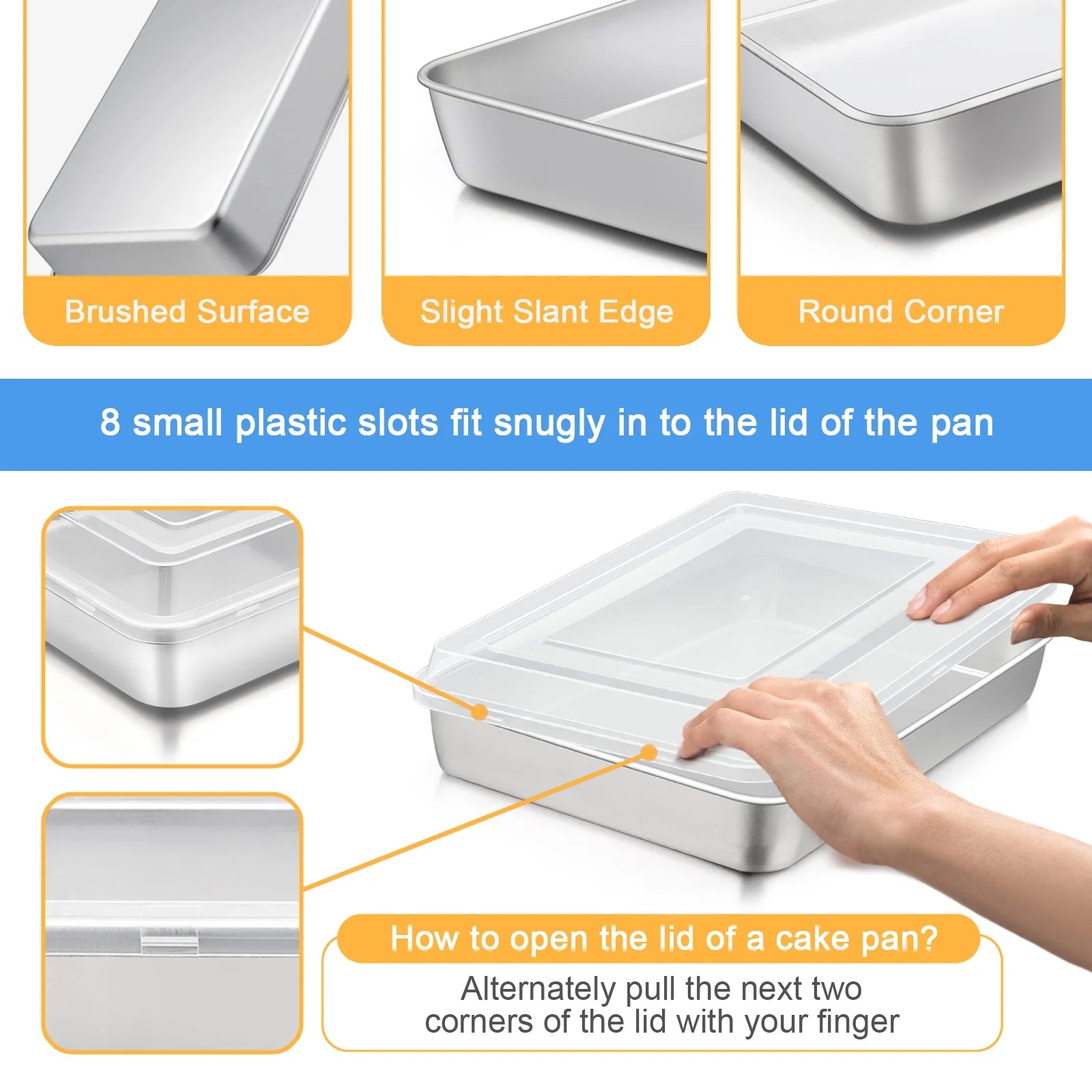 Brushed Surface

Slight Slant Edge

Round Corner

8 small plastic slots fit snugly in to the lid of the pan

How to open the lid of a cake pan?

Alternately pull the next two corners of the lid with your finger