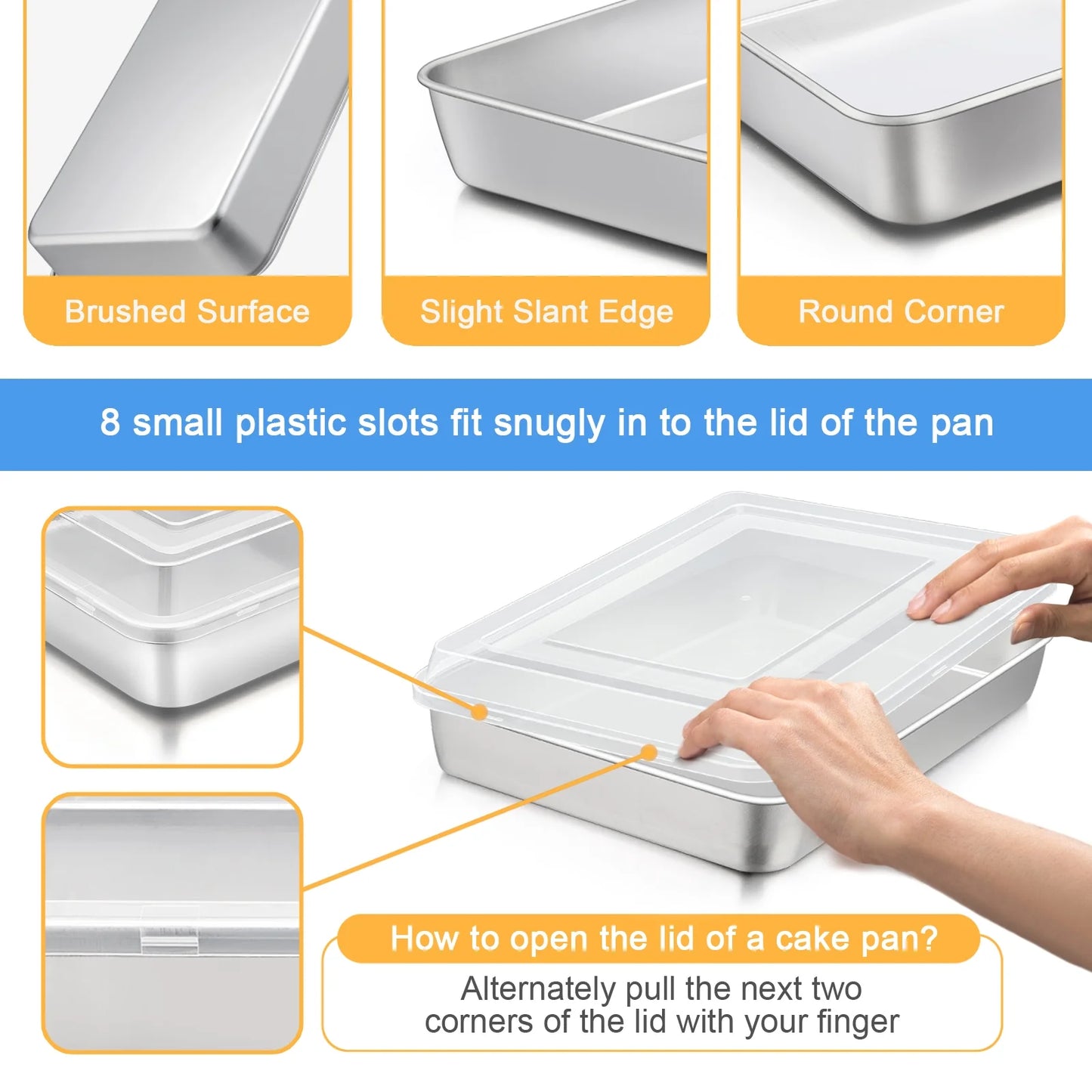 Brushed Surface

Slight Slant Edge

Round Corner

8 small plastic slots fit snugly in to the lid of the pan

How to open the lid of a cake pan?

Alternately pull the next two corners of the lid with your finger